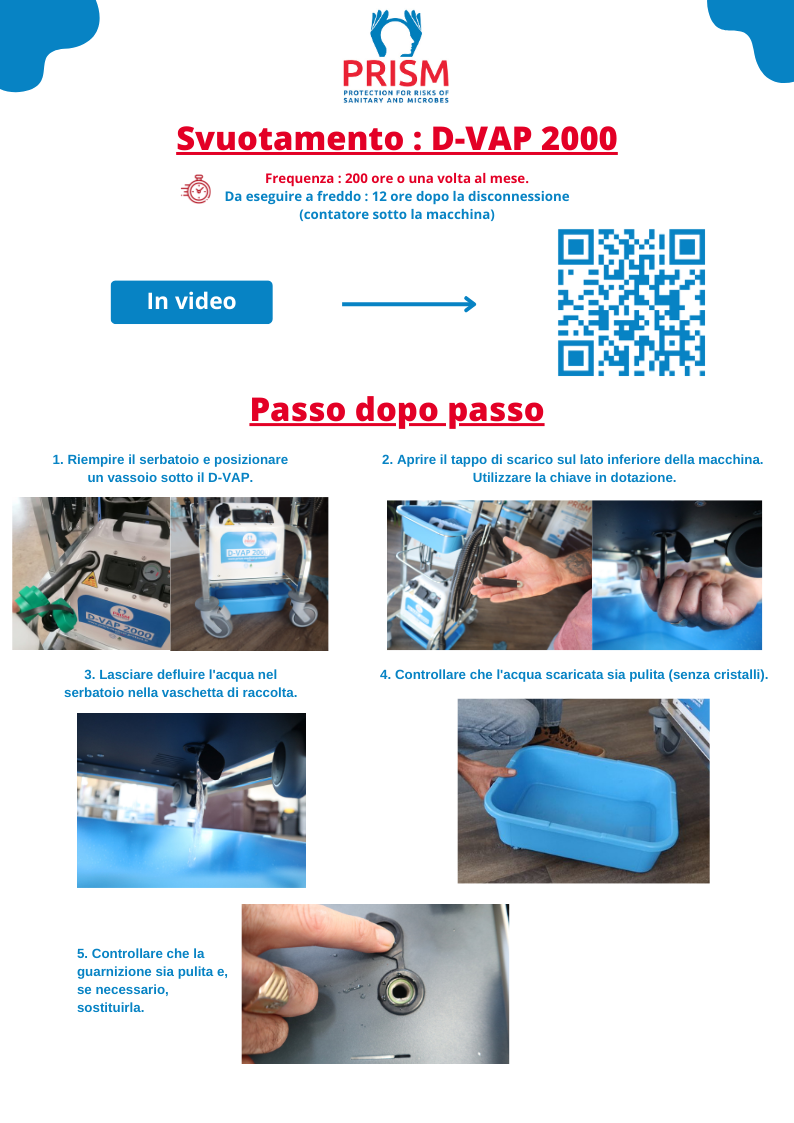 PRISM
PROTECTION FOR RISKS OF SANITARY AND MICROBES

Svuotamento : D-VAP 2000

Frequenza : 200 ore o una volta al mese.
Da eseguire a freddo : 12 ore dopo la disconnessione
(contatore sotto la macchina)

In video

Passo dopo passo

1. Riempire il serbatoio e posizionare un vassoio sotto il D-VAP.

D-VAP 2000

D-VAP 2000

2. Aprire il tappo di scarico sul lato inferiore della macchina. Utilizzare la chiave in dotazione.

3. Lasciare defluire l'acqua nel serbatoio nella vaschetta di raccolta.

4. Controllare che l'acqua scaricata sia pulita (senza cristalli).

5. Controllare che la guarnizione sia pulita e, se necessario, sostituirla.